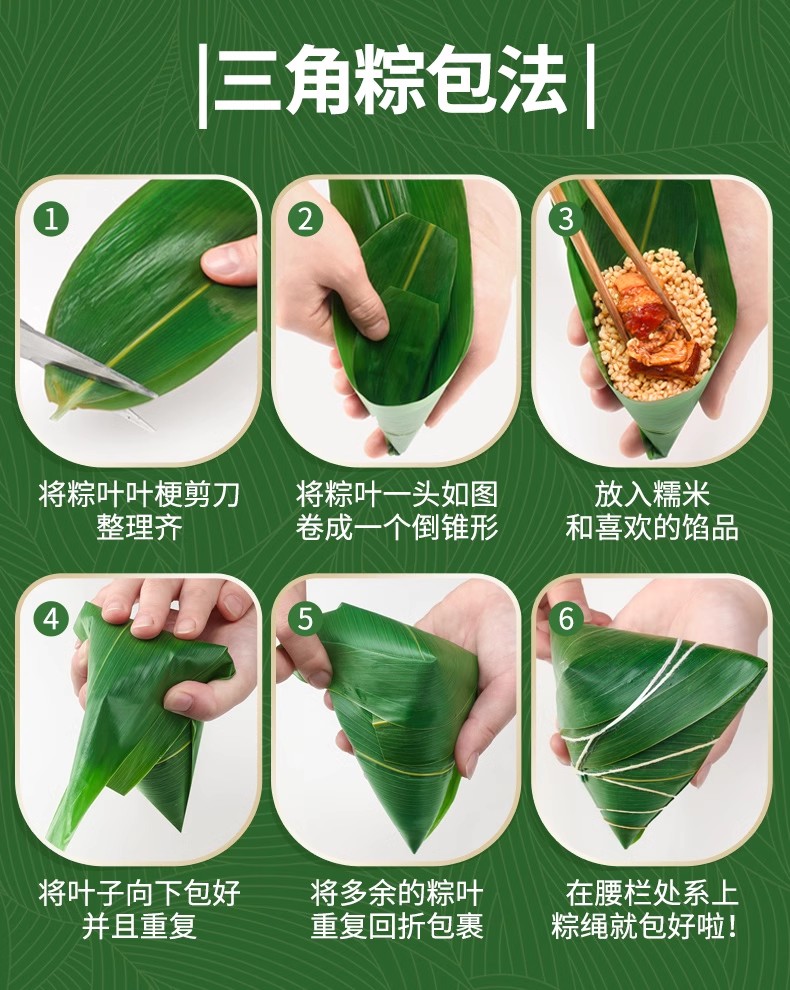 |三角粽包法|

1
将粽叶叶梗剪刀整理齐

2
将粽叶一头如图卷成一个倒锥形

3
放入糯米和喜欢的馅品

4
将叶子向下包好并且重复

5
将多余的粽叶重复回折包裹

6
在腰栏处系上粽绳就包好啦!