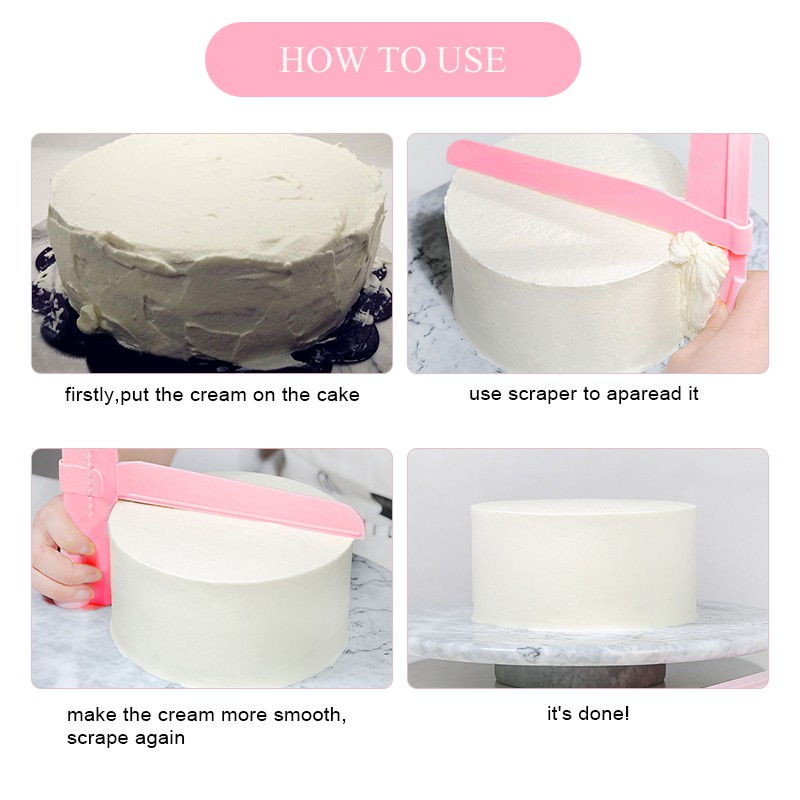 HOW TO USE

firstly,put the cream on the cake

use scraper to aparead it

make the cream more smooth, scrape again

it's done!